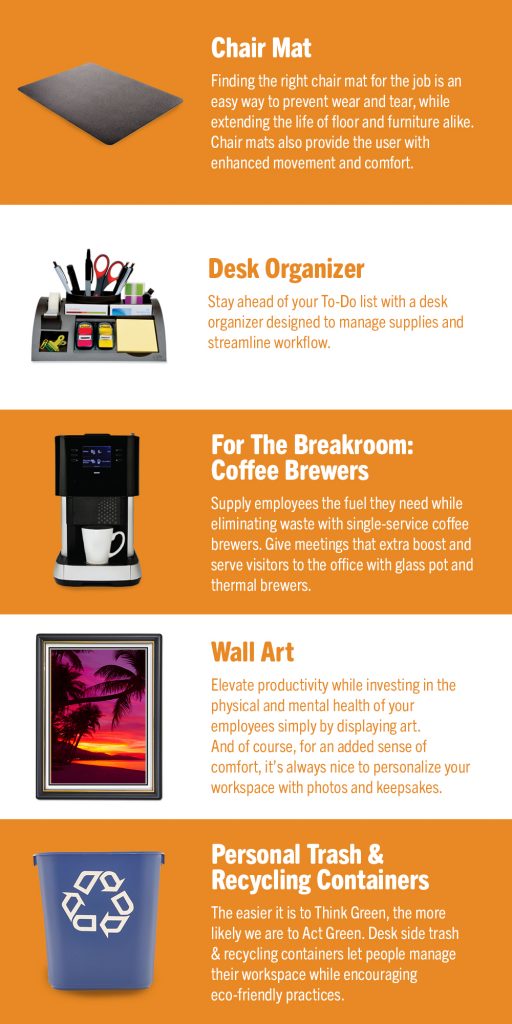 Chair Mat

Finding the right chair mat for the job is an easy way to prevent wear and tear, while extending the life of floor and furniture alike. Chair mats also provide the user with enhanced movement and comfort.

Desk Organizer

Stay ahead of your To-Do list with a desk organizer designed to manage supplies and streamline workflow.

For The Breakroom: Coffee Brewers

Supply employees the fuel they need while eliminating waste with single-service coffee brewers. Give meetings that extra boost and serve visitors to the office with glass pot and thermal brewers.

Wall Art

Elevate productivity while investing in the physical and mental health of your employees simply by displaying art. And of course, for an added sense of comfort, it's always nice to personalize your workspace with photos and keepsakes.

Personal Trash & Recycling Containers

The easier it is to Think Green, the more likely we are to Act Green. Desk side trash & recycling containers let people manage their workspace while encouraging eco-friendly practices.